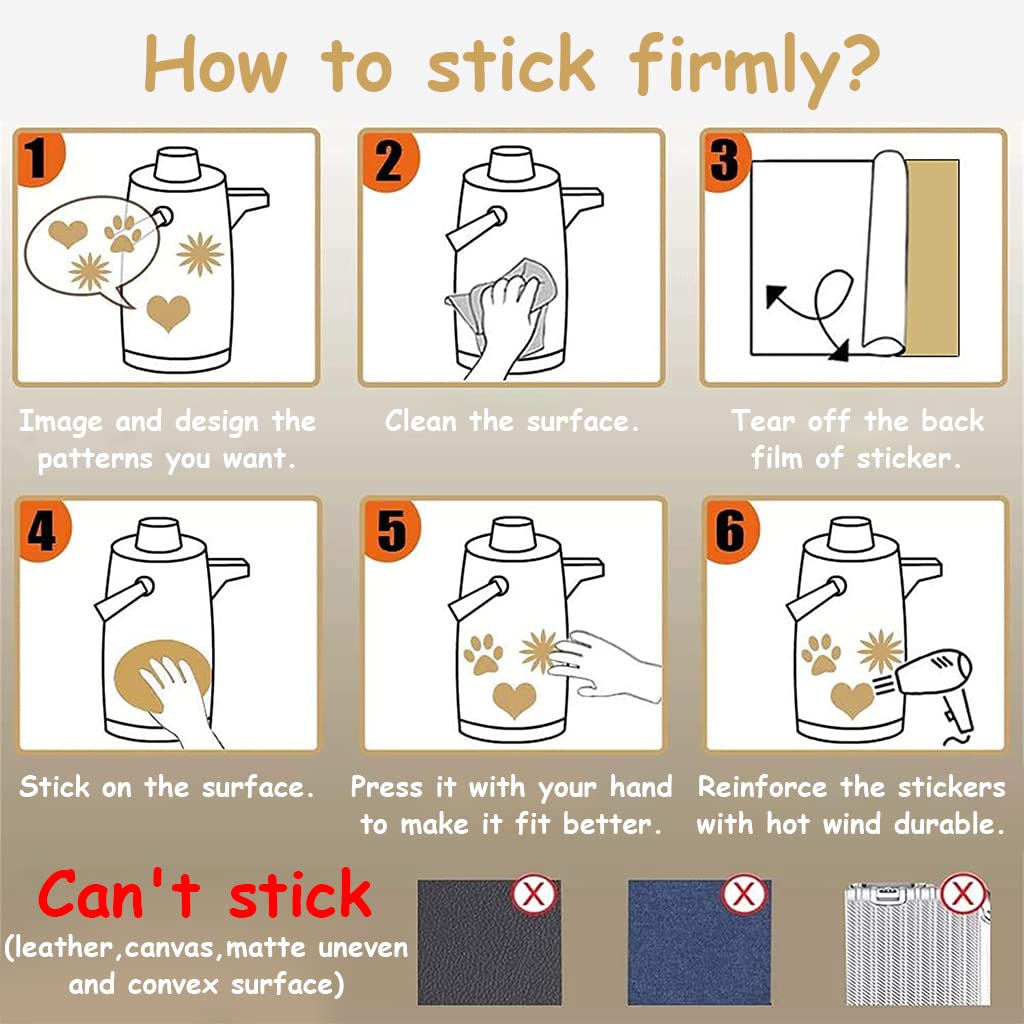 How to stick firmly?

1

Image and design the patterns you want.

2

Clean the surface.

3

Tear off the back film of sticker.

4

Stick on the surface.

5

Press it with your hand to make it fit better.

6

Reinforce the stickers with hot wind durable.

Can't stick
(leather,canvas,matte uneven and convex surface)

X

X

X